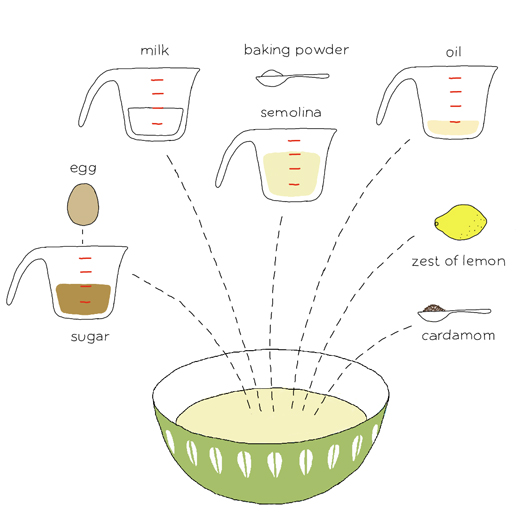 milk

baking powder

oil

semolina

egg

zest of lemon

sugar

cardamom